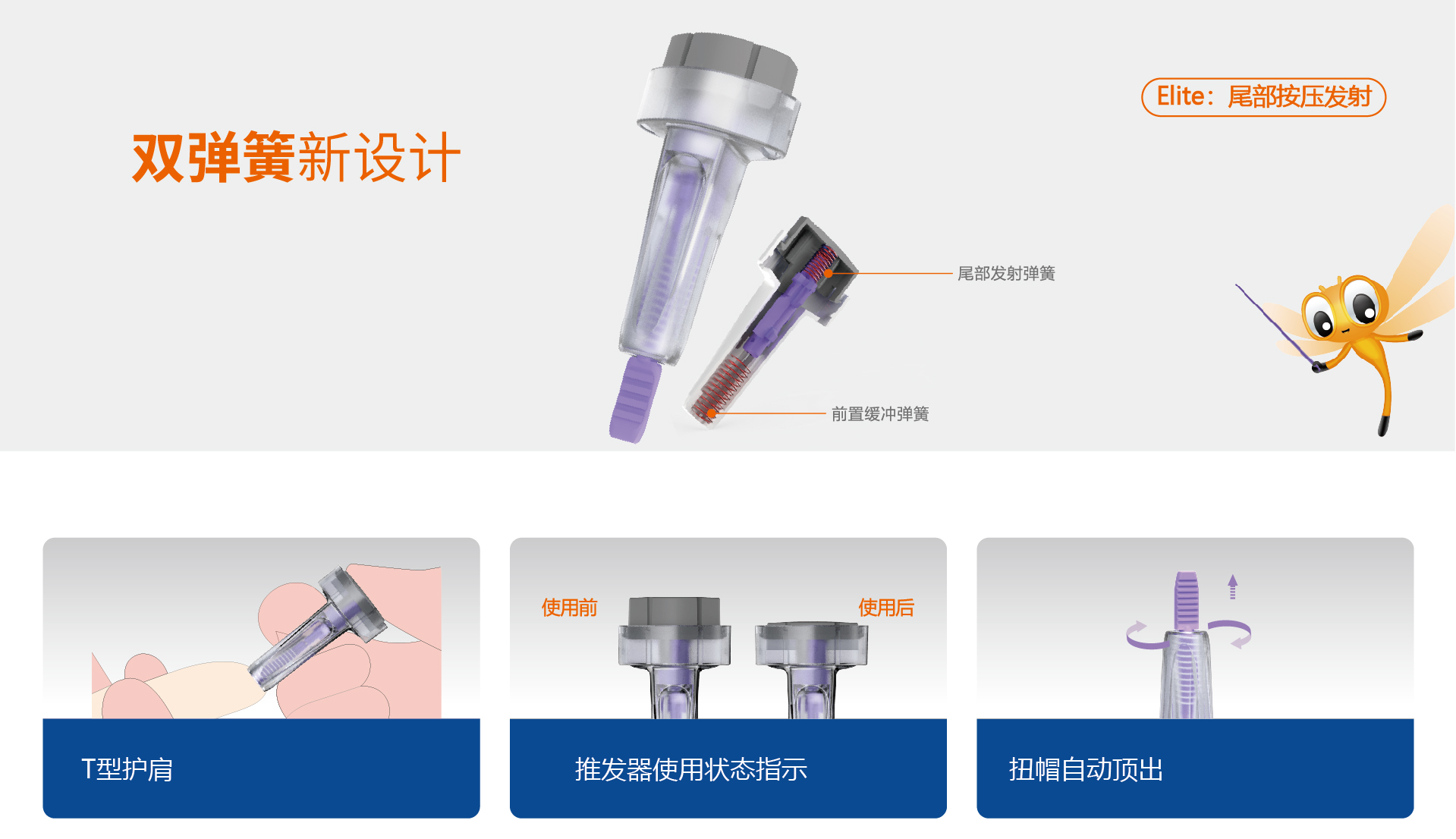 双弹簧新设计

Elite：尾部按压发射

尾部发射弹簧

前置缓冲弹簧

T型护肩

使用前

使用后

推发器使用状态指示

扭帽自动顶出